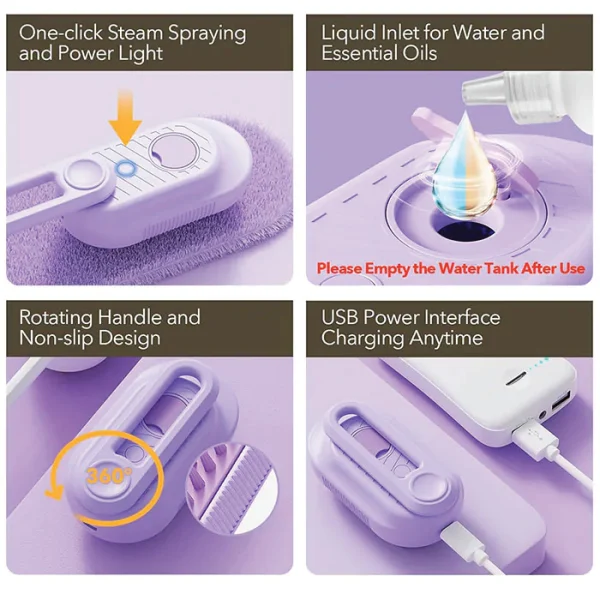 One-click Steam Spraying and Power Light

Liquid Inlet for Water and Essential Oils

Please Empty the Water Tank After Use

Rotating Handle and Non-slip Design

360°

USB Power Interface Charging Anytime