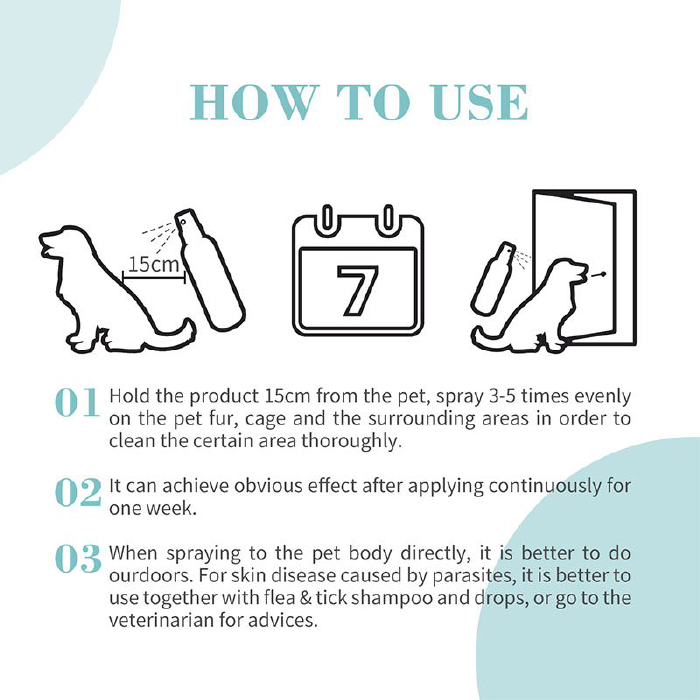 HOW TO USE

15cm

7

01 Hold the product 15cm from the pet, spray 3-5 times evenly on the pet fur, cage and the surrounding areas in order to clean the certain area thoroughly.

02 It can achieve obvious effect after applying continuously for one week.

03 When spraying to the pet body directly, it is better to do ourdoors. For skin disease caused by parasites, it is better to use together with flea & tick shampoo and drops, or go to the veterinarian for advices.